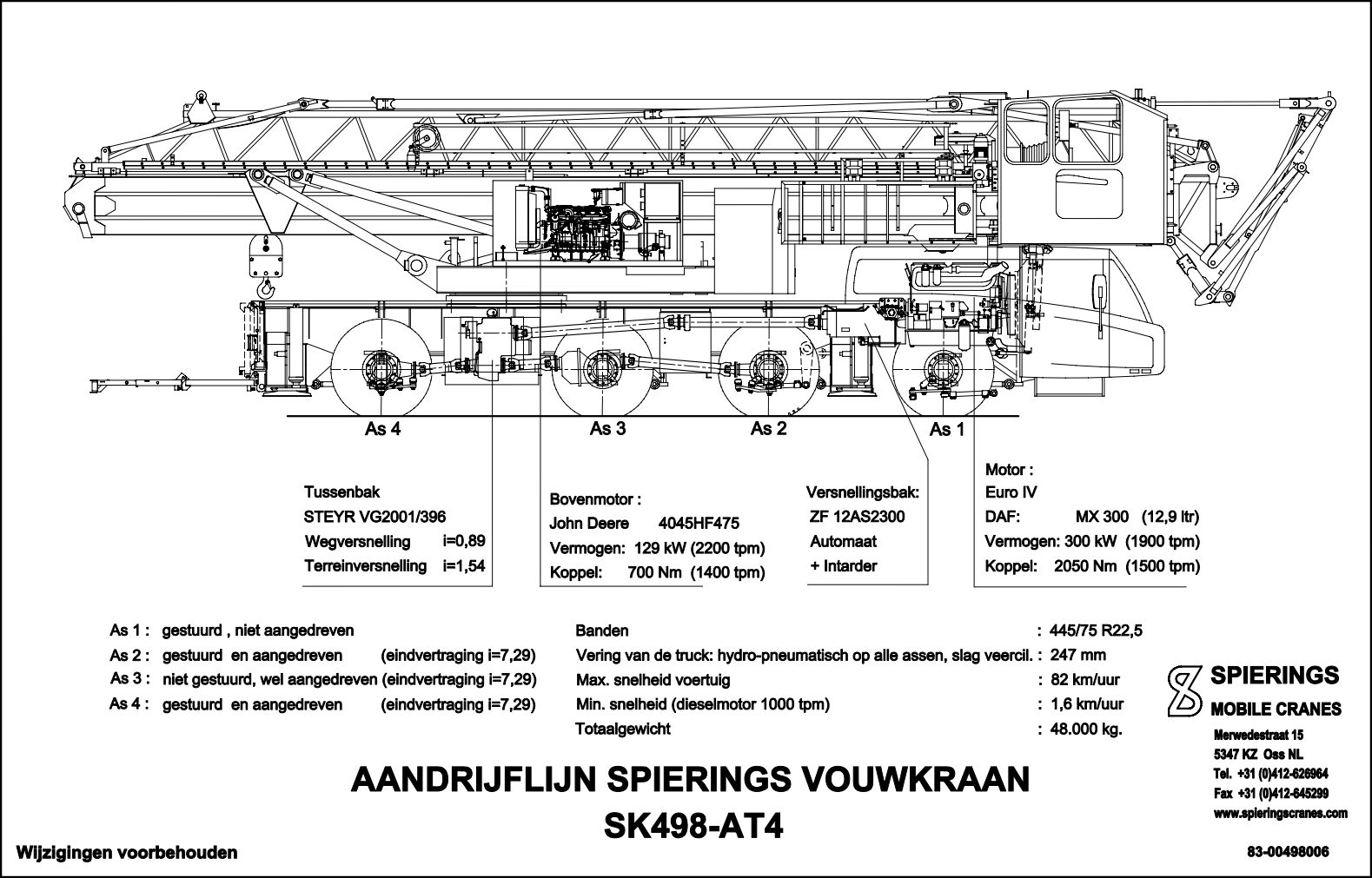 As 4 As 3 As 2 As 1

Tussenbak
STEYR VG2001/396
Wegversnelling i=0,89
Terreinversnelling i=1,54

Bovenmotor :
John Deere 4045HF475
Vermogen: 129 kW (2200 tpm)
Koppel: 700 Nm (1400 tpm)

Versnellingsbak:
ZF 12AS2300
Automaat
+ Intarder

Motor :
Euro IV
DAF: MX 300 (12,9 ltr)
Vermogen: 300 kW (1900 tpm)
Koppel: 2050 Nm (1500 tpm)

As 1 : gestuurd , niet aangedreven
As 2 : gestuurd en aangedreven (eindvertraging i=7,29)
As 3 : niet gestuurd, wel aangedreven (eindvertraging i=7,29)
As 4 : gestuurd en aangedreven (eindvertraging i=7,29)

Banden : 445/75 R22,5
Vering van de truck: hydro-pneumatisch op alle assen, slag veercil. : 247 mm
Max. snelheid voertuig : 82 km/uur
Min. snelheid (dieselmotor 1000 tpm) : 1,6 km/uur
Totaalgewicht : 48.000 kg.

SPIERINGS
MOBILE CRANES
Merwedestraat 15
5347 KZ Oss NL
Tel. +31 (0)412-626964
Fax +31 (0)412-645299
www.spieringscranes.com

AANDRIJFLIJN SPIERINGS VOUWKRAAN
SK498-AT4

Wijzigingen voorbehouden

83-00498006